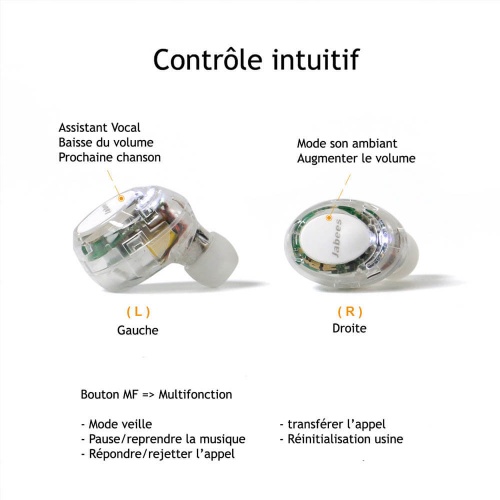 Contrôle intuitif

Assistant Vocal
Baisse du volume
Prochaine chanson

Mode son ambiant
Augmenter le volume

Jabees

( L )
Gauche

( R )
Droite

Bouton MF => Multifonction

- Mode veille
- Pause/reprendre la musique
- Répondre/rejetter l'appel

- transférer l'appel
- Réinitialisation usine