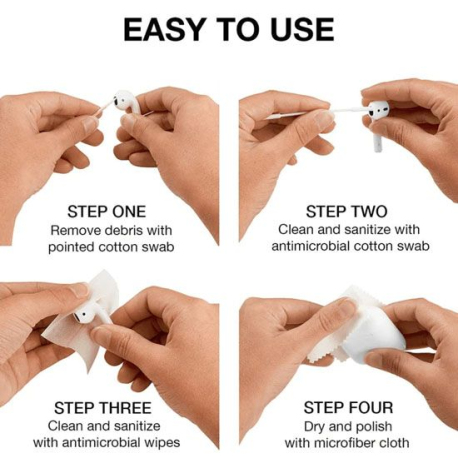 EASY TO USE

STEP ONE
Remove debris with pointed cotton swab

STEP TWO
Clean and sanitize with antimicrobial cotton swab

STEP THREE
Clean and sanitize with antimicrobial wipes

STEP FOUR
Dry and polish with microfiber cloth